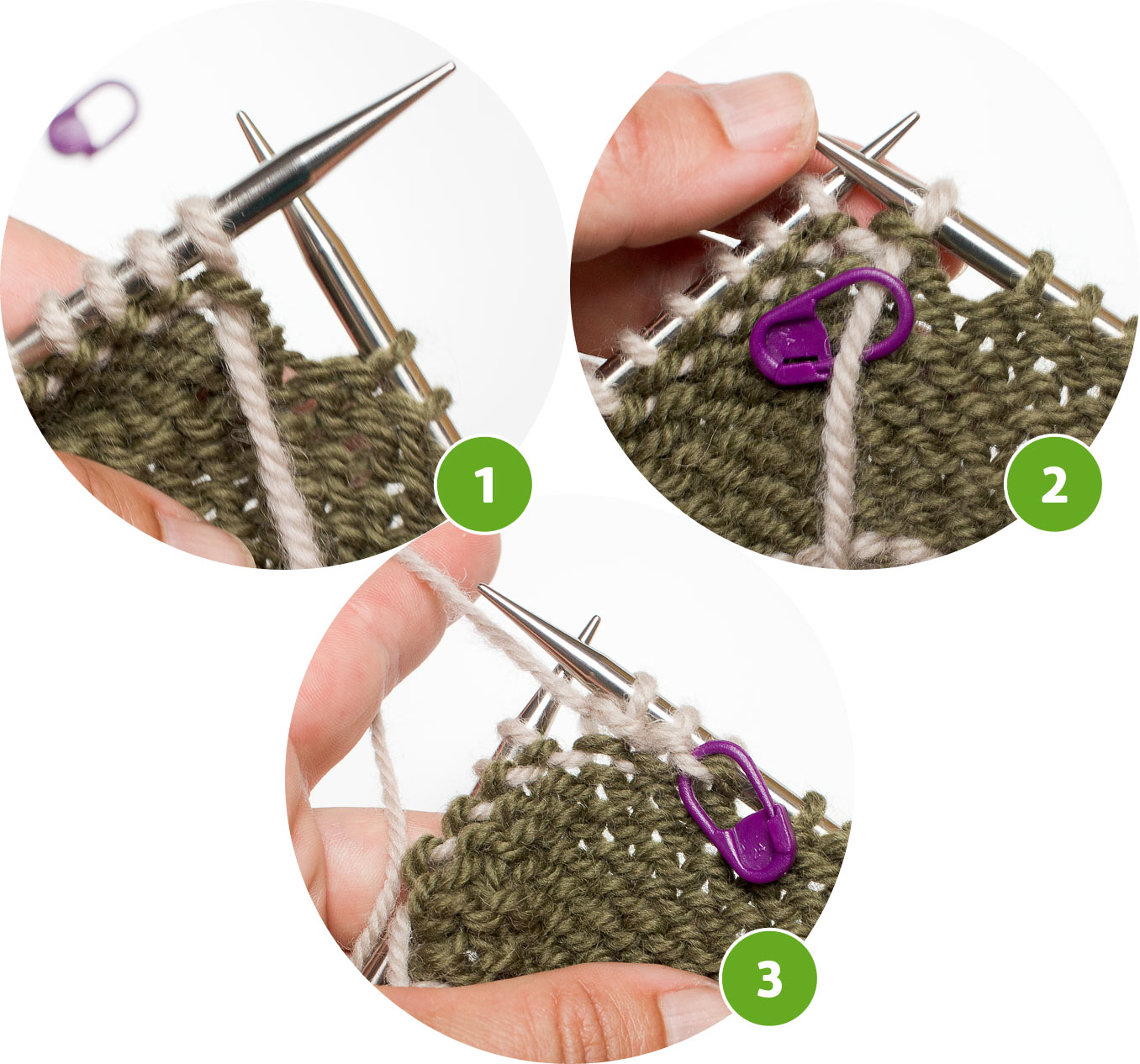 1
2
3